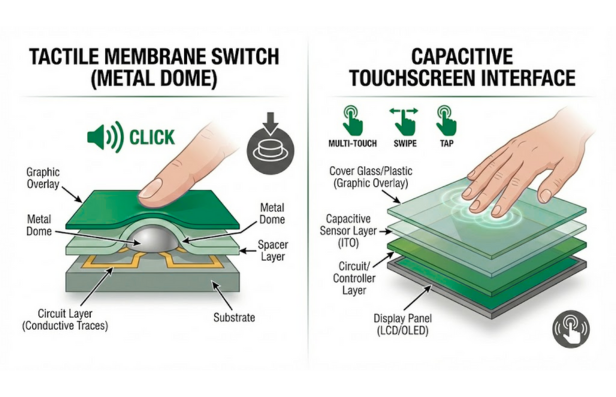 TACTILE MEMBRANE SWITCH (METAL DOME)

CLICK

Graphic Overlay

Metal Dome

Metal Dome

Spacer Layer

Circuit Layer (Conductive Traces)

Substrate

CAPACITIVE TOUCHSCREEN INTERFACE

MULTI-TOUCH

SWIPE

TAP

Cover Glass/Plastic (Graphic Overlay)

Capacitive Sensor Layer (ITO)

Circuit/ Controller Layer

Display Panel (LCD/OLED)