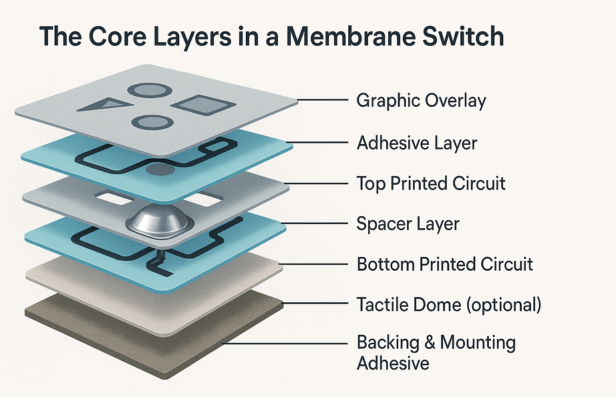 The Core Layers in a Membrane Switch

Graphic Overlay

Adhesive Layer

Top Printed Circuit

Spacer Layer

Bottom Printed Circuit

Tactile Dome (optional)

Backing & Mounting Adhesive